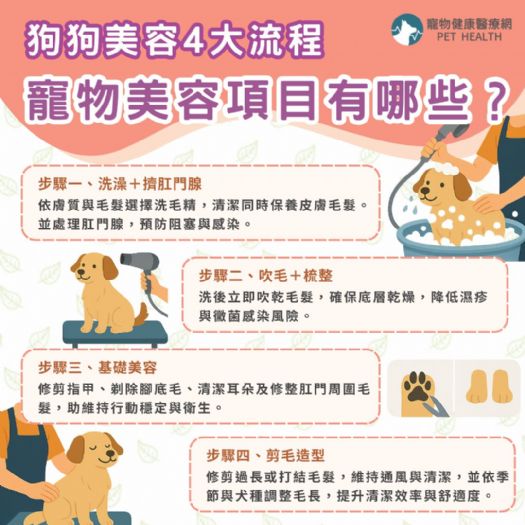 狗狗美容4大流程

寵物健康醫療網
PET HEALTH

寵物美容項目有哪些？

步驟一、洗澡＋擠肛門腺
依膚質與毛髮選擇洗毛精，清潔同時保養皮膚毛髮。並處理肛門腺，預防阻塞與感染。

步驟二、吹毛＋梳整
洗後立即吹乾毛髮，確保底層乾燥，降低濕疹與黴菌感染風險。

步驟三、基礎美容
修剪指甲、剃除腳底毛、清潔耳朵及修整肛門周圍毛髮，助維持行動穩定與衛生。

步驟四、剪毛造型
修剪過長或打結毛髮，維持通風與清潔，並依季節與犬種調整毛長，提升清潔效率與舒適度。